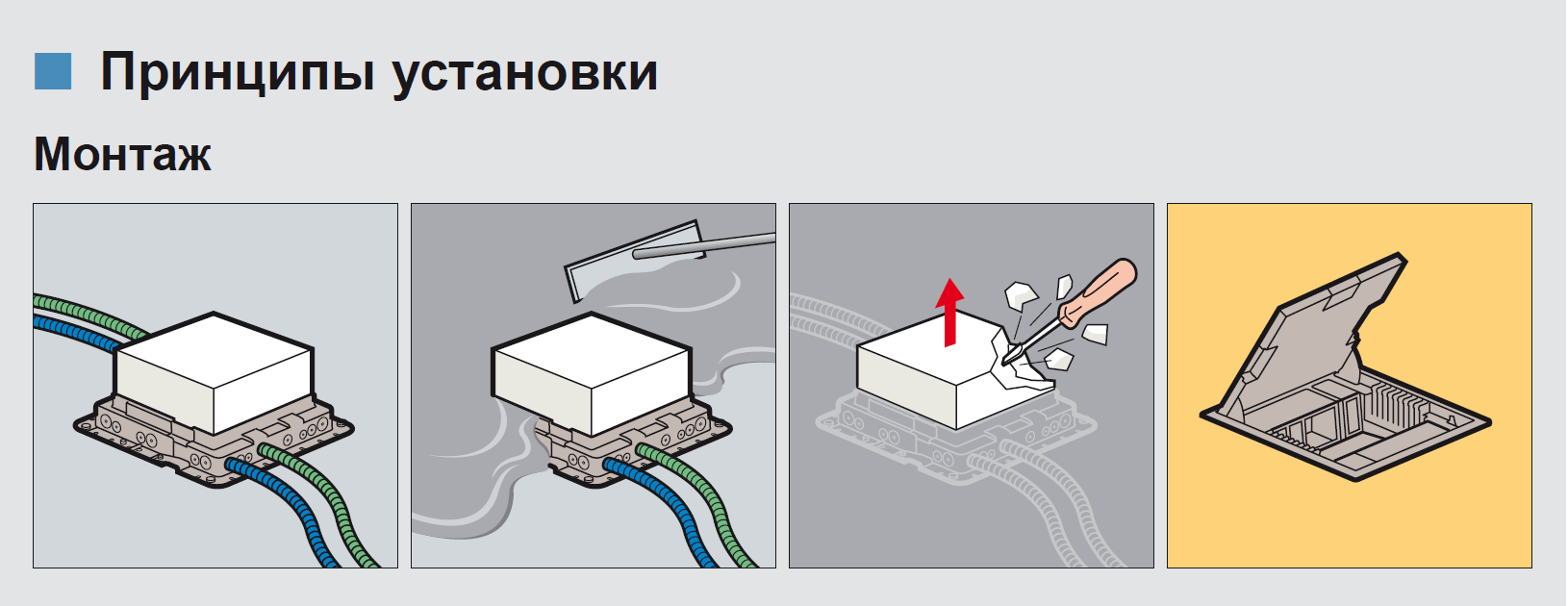 Принципы установки

Монтаж